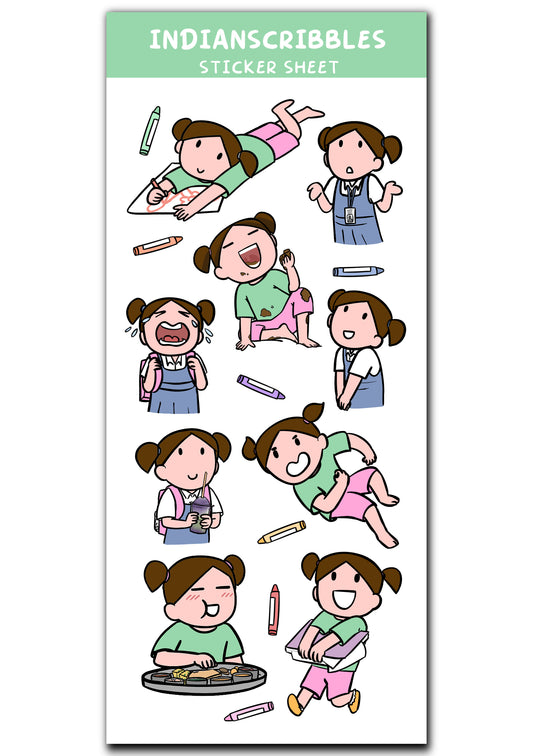 INDIANSCRIBBLES
STICKER SHEET